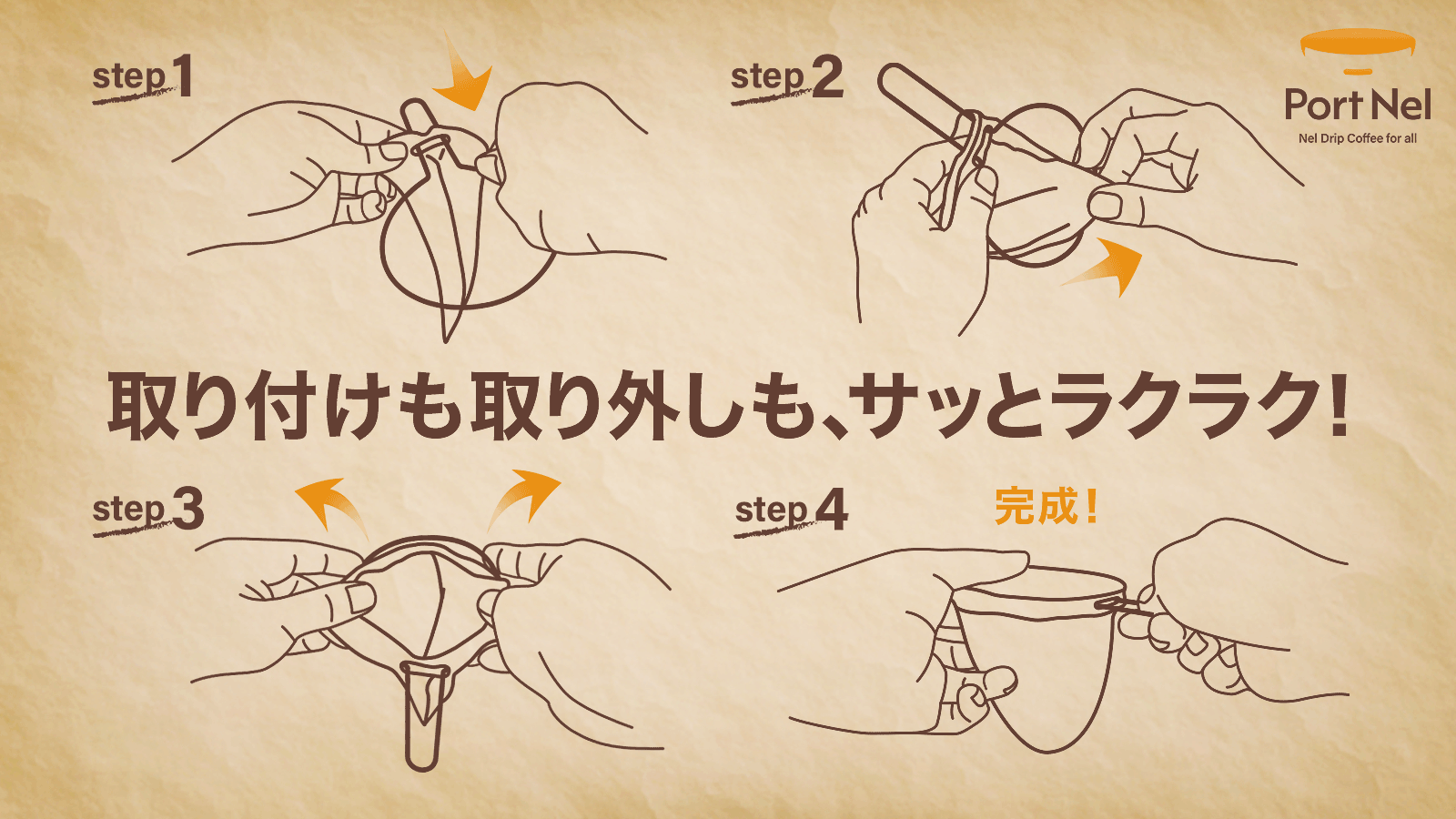 step 1

step 2

Port Nel
Nel Drip Coffee for all

取り付けも取り外しも、サッとラクラク!

step 3

step 4

完成!